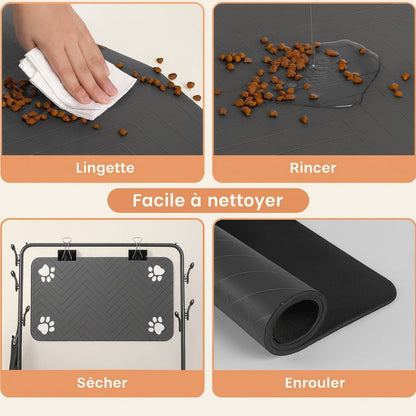 Lingette

Rincer

Facile à nettoyer

Sécher

Enrouler