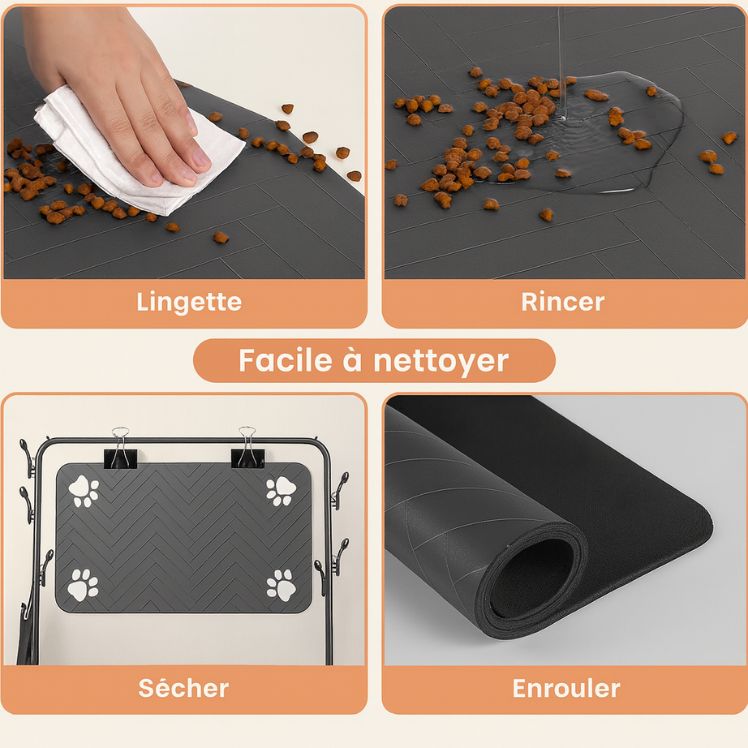 Lingette

Rincer

Facile à nettoyer

Sécher

Enrouler