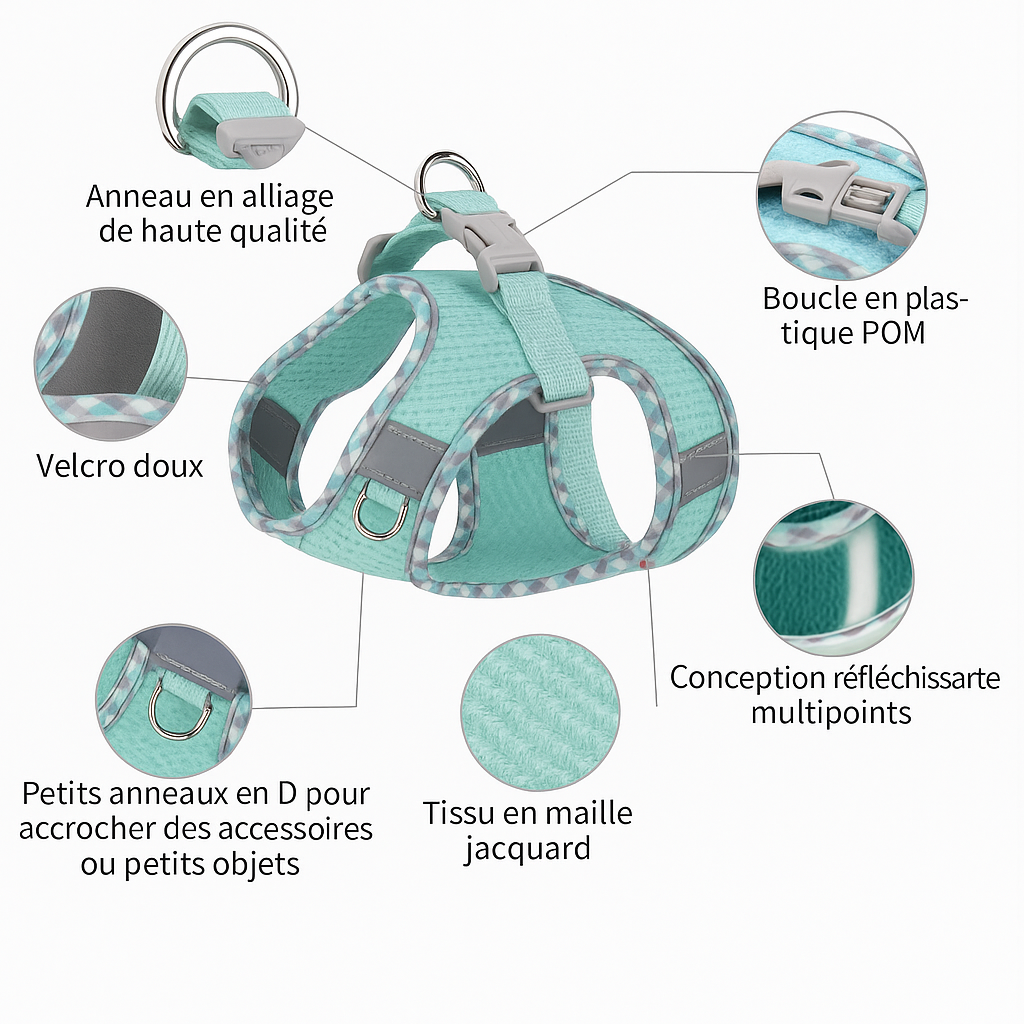 Anneau en alliage de haute qualité

Boucle en plastique POM

Velcro doux

Conception réfléchissarte multipoints

Petits anneaux en D pour accrocher des accessoires ou petits objets

Tissu en maille jacquard