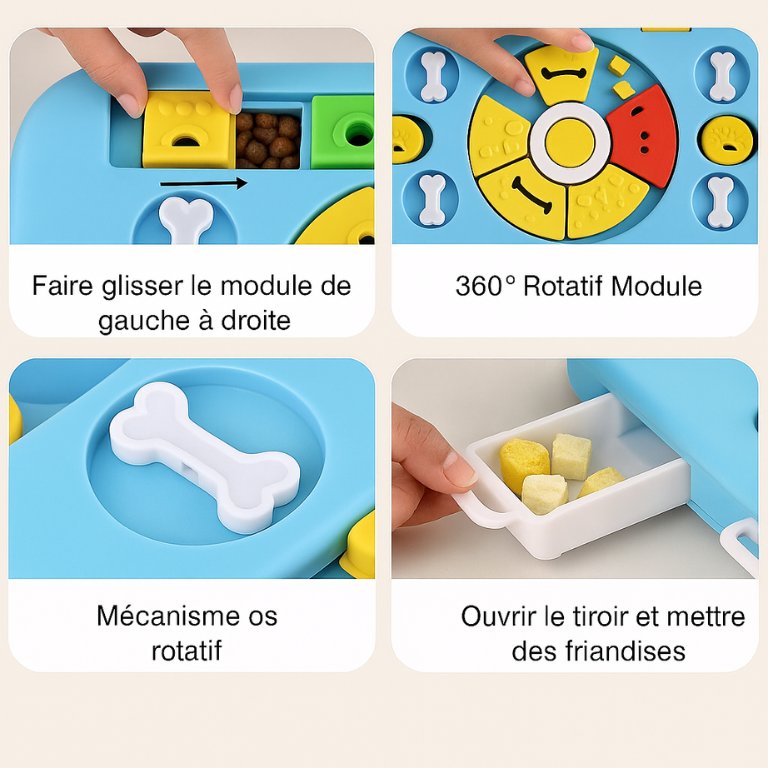 Faire glisser le module de gauche à droite

360° Rotatif Module

Mécanisme os rotatif

Ouvrir le tiroir et mettre des friandises